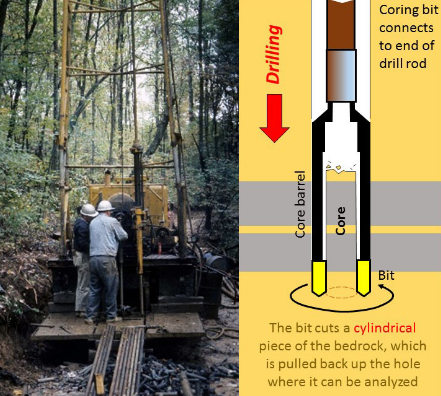 Drilling

Coring bit connects to end of drill rod

Core barrel

Core

Bit

The bit cuts a cylindrical piece of the bedrock, which is pulled back up the hole where it can be analyzed